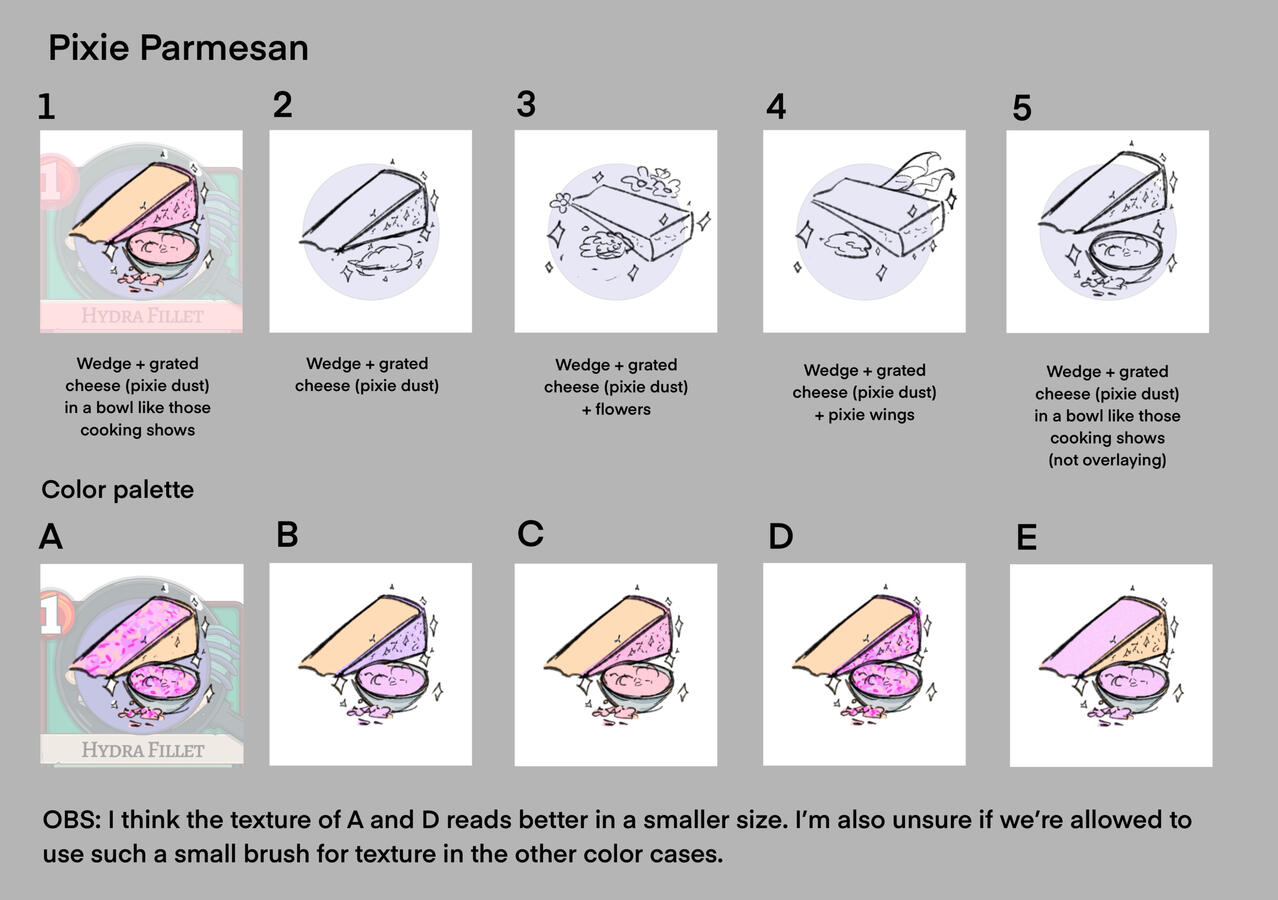 Pixie Parmesan

1

1

HYDRA FILLET

Wedge + grated cheese (pixie dust) in a bowl like those cooking shows

2

Wedge + grated cheese (pixie dust)

3

Wedge + grated cheese (pixie dust) + flowers

4

Wedge + grated cheese (pixie dust) + pixie wings

5

Wedge + grated cheese (pixie dust) in a bowl like those cooking shows (not overlaying)

Color palette

A

1

HYDRA FILLET

B

C

D

E

OBS: I think the texture of A and D reads better in a smaller size. I'm also unsure if we're allowed to use such a small brush for texture in the other color cases.