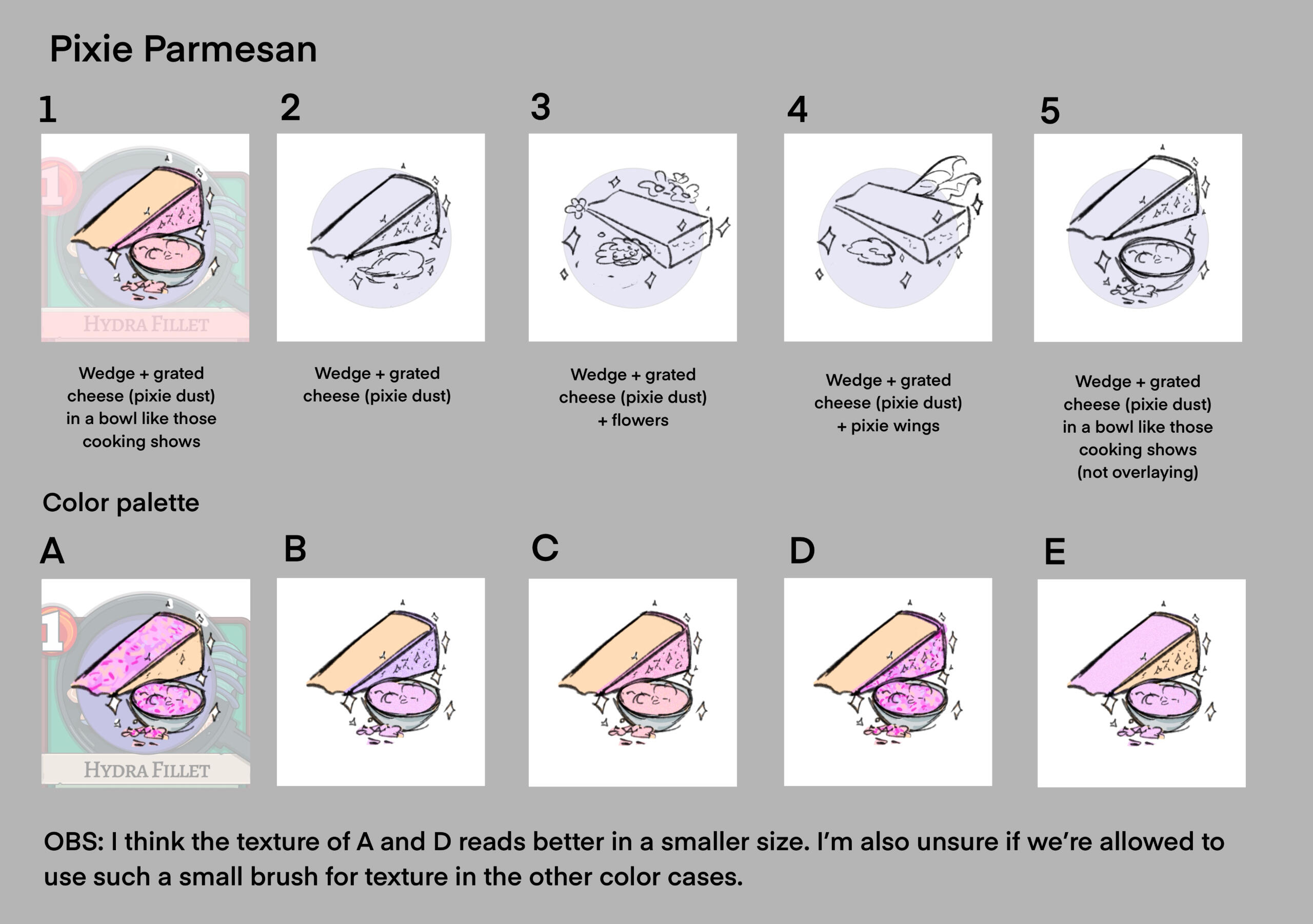 Pixie Parmesan

1

1

HYDRA FILLET

Wedge + grated cheese (pixie dust) in a bowl like those cooking shows

2

Wedge + grated cheese (pixie dust)

3

Wedge + grated cheese (pixie dust) + flowers

4

Wedge + grated cheese (pixie dust) + pixie wings

5

Wedge + grated cheese (pixie dust) in a bowl like those cooking shows (not overlaying)

Color palette

A

1

HYDRA FILLET

B

C

D

E

OBS: I think the texture of A and D reads better in a smaller size. I'm also unsure if we're allowed to use such a small brush for texture in the other color cases.