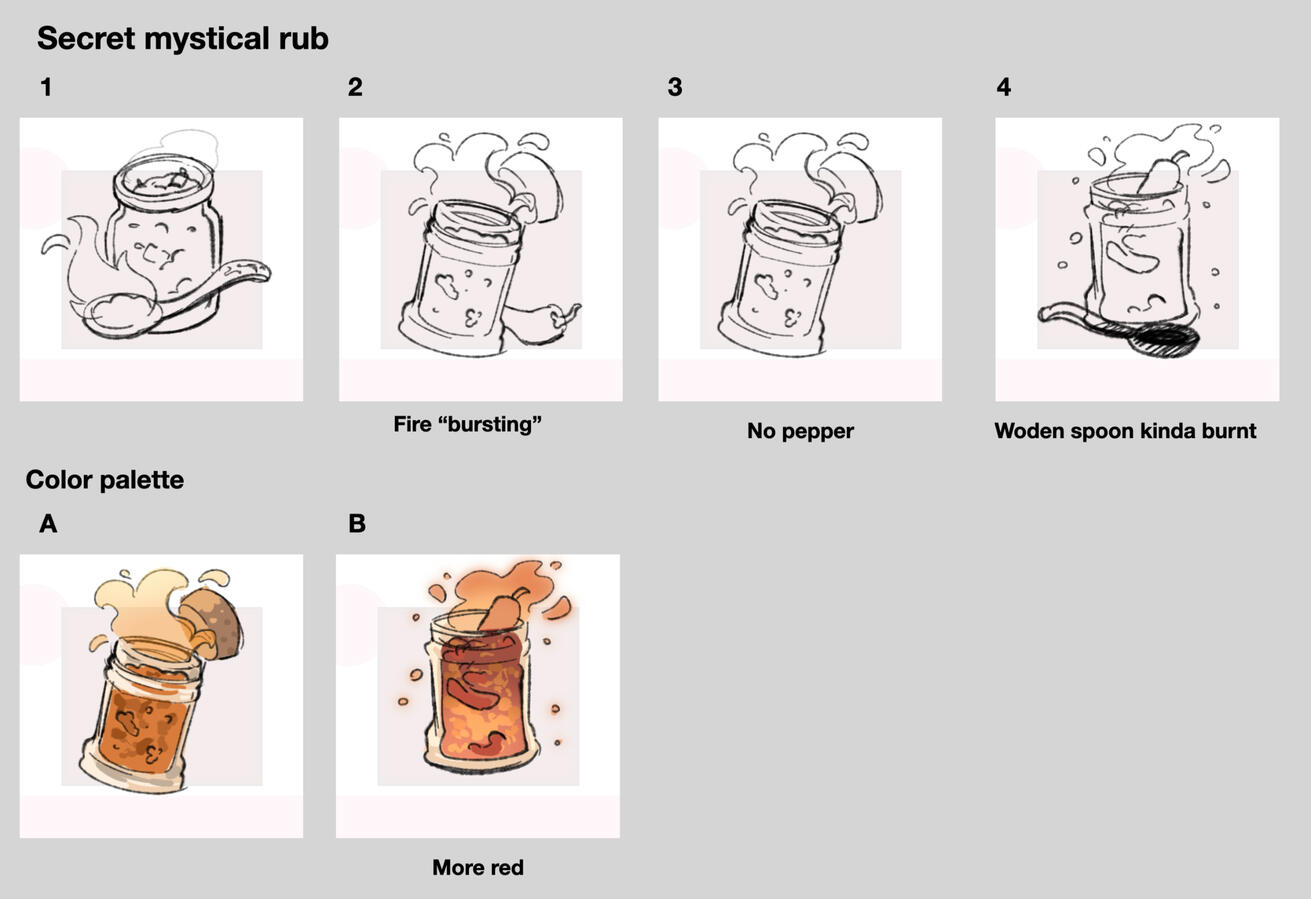 Secret mystical rub

1

2

Fire “bursting”

3

No pepper

4

Woden spoon kinda burnt

Color palette

A

B

More red