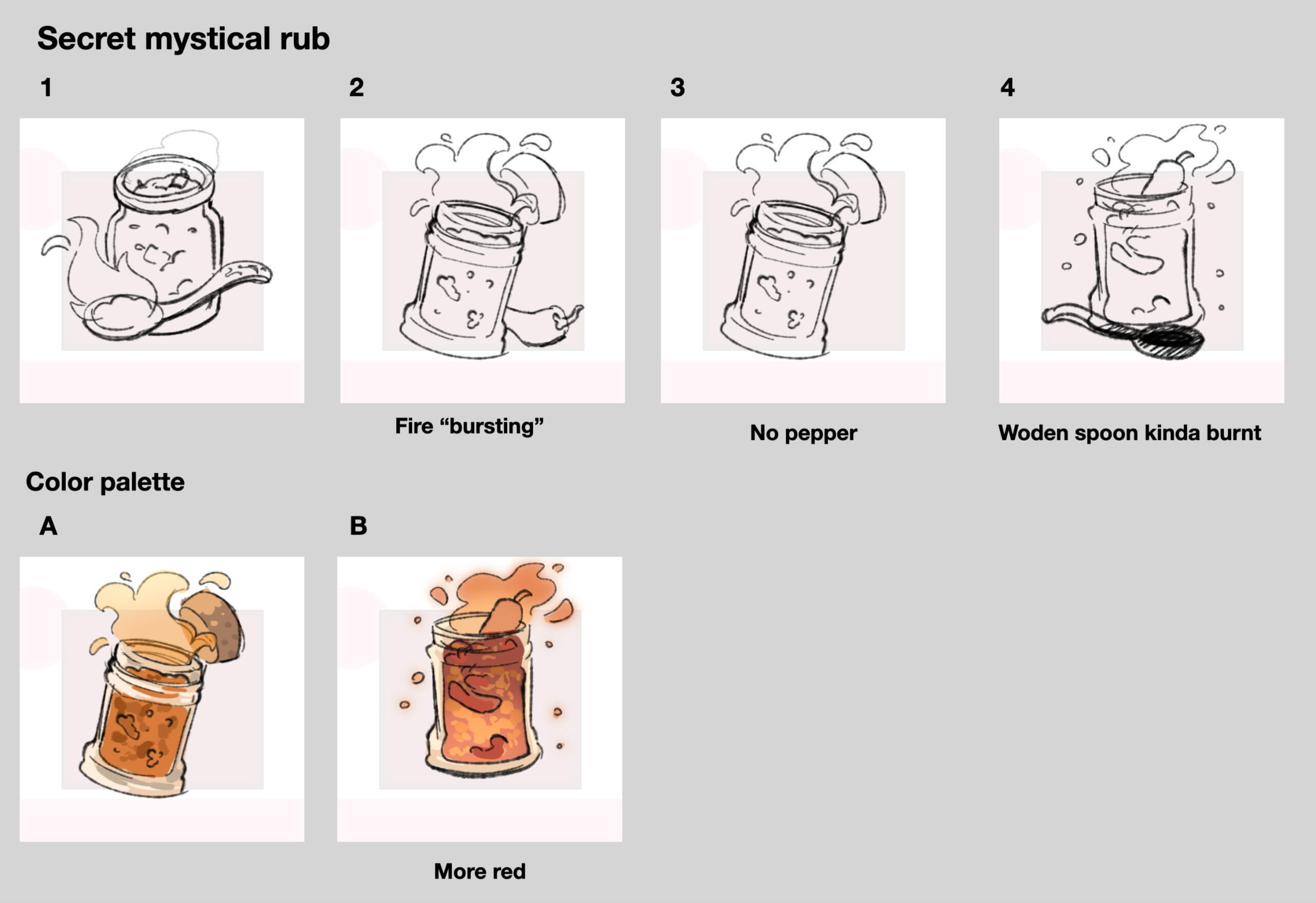 Secret mystical rub

1

2

Fire “bursting”

3

No pepper

4

Woden spoon kinda burnt

Color palette

A

B

More red