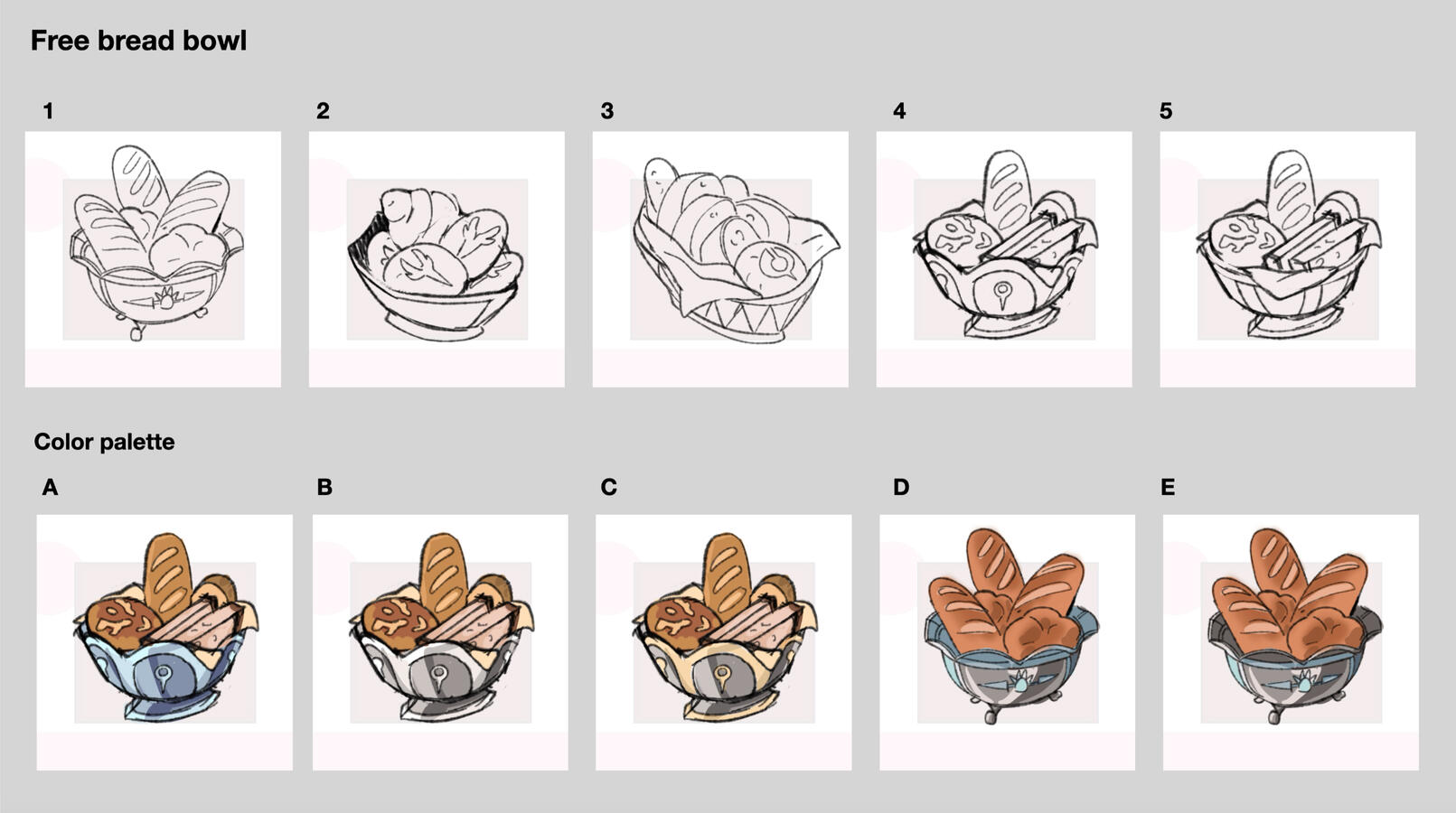 Free bread bowl

1

2

3

4

5

Color palette

A

B

C

D

E