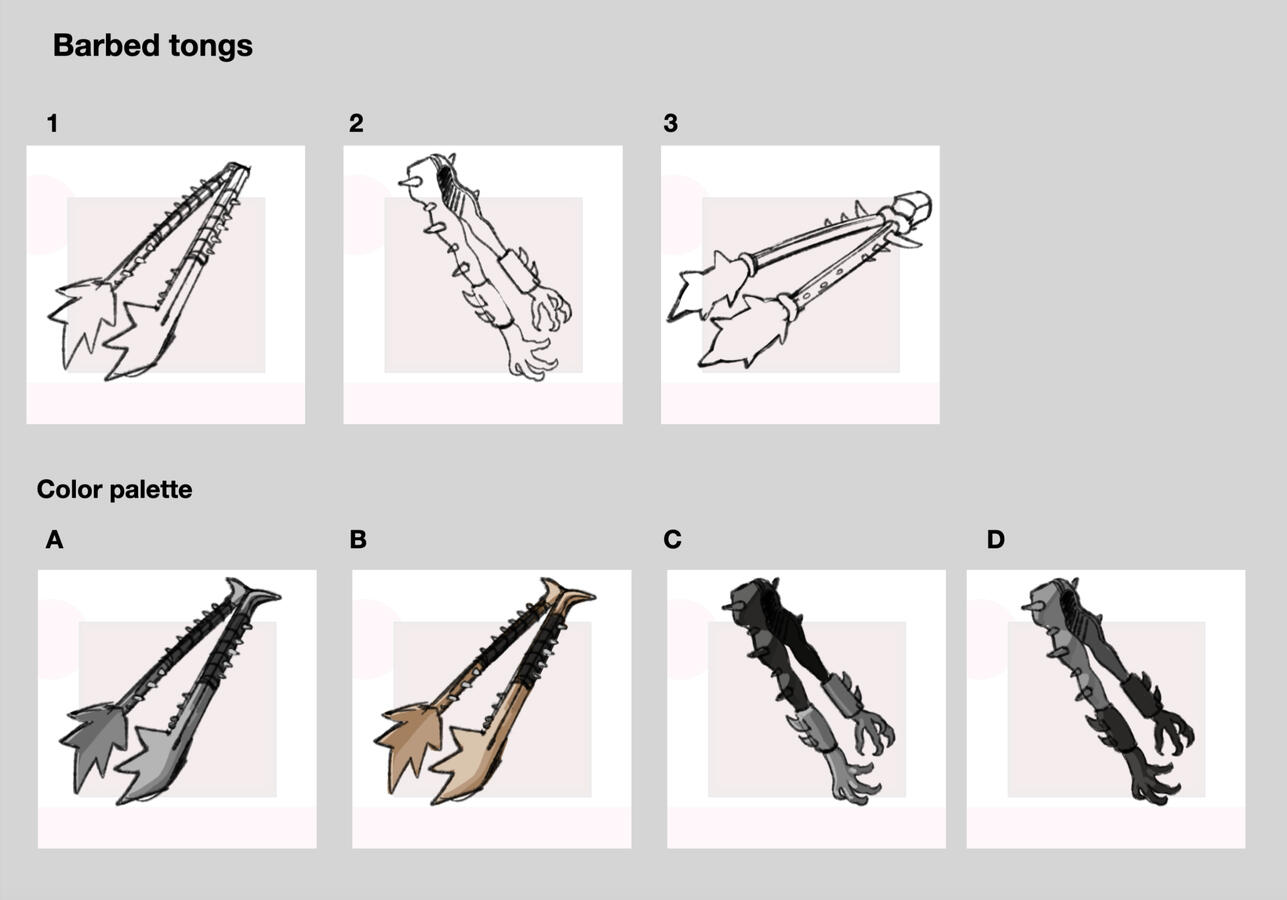 Barbed tongs

1

2

3

Color palette

A

B

C

D